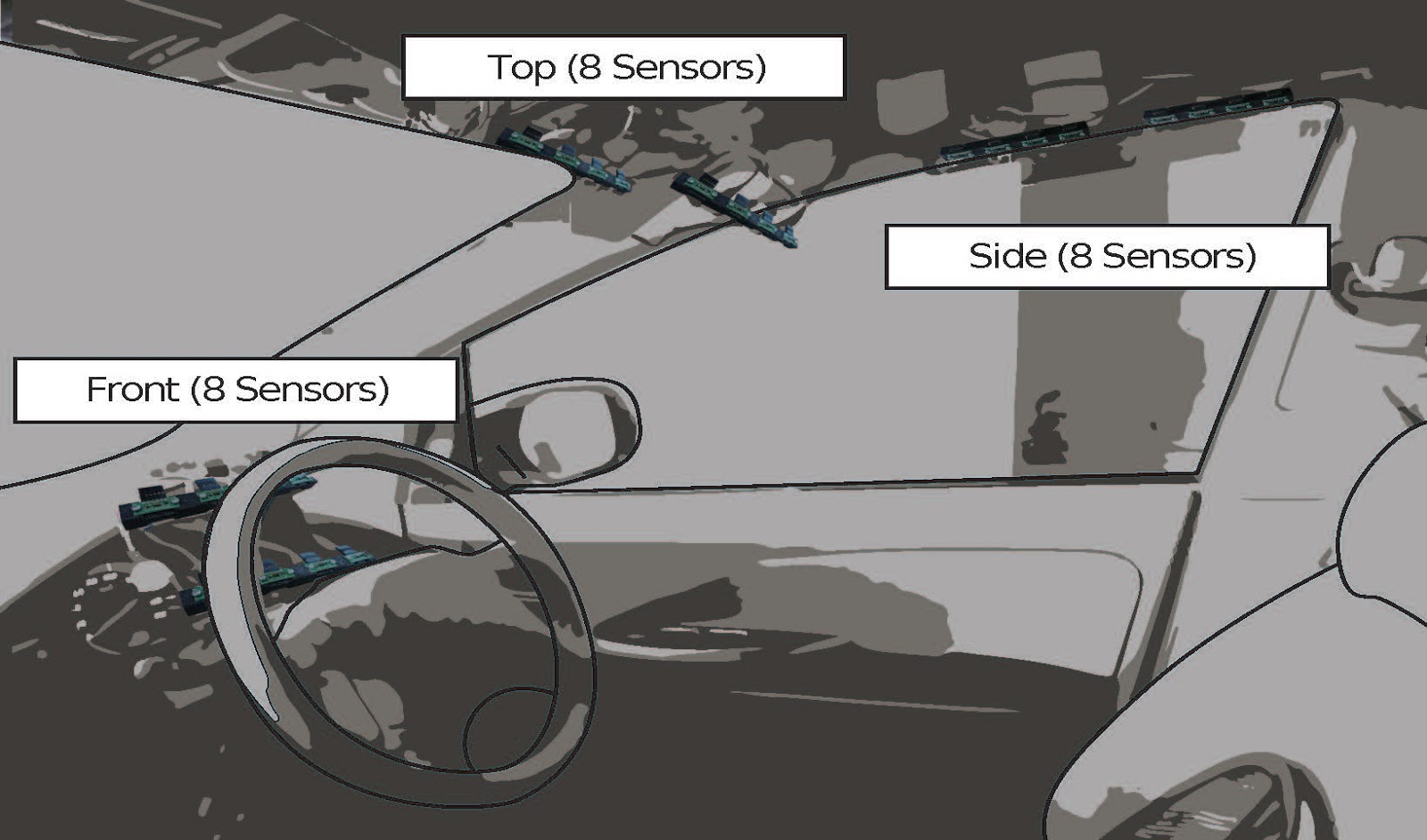 Top (8 Sensors)

Side (8 Sensors)

Front (8 Sensors)